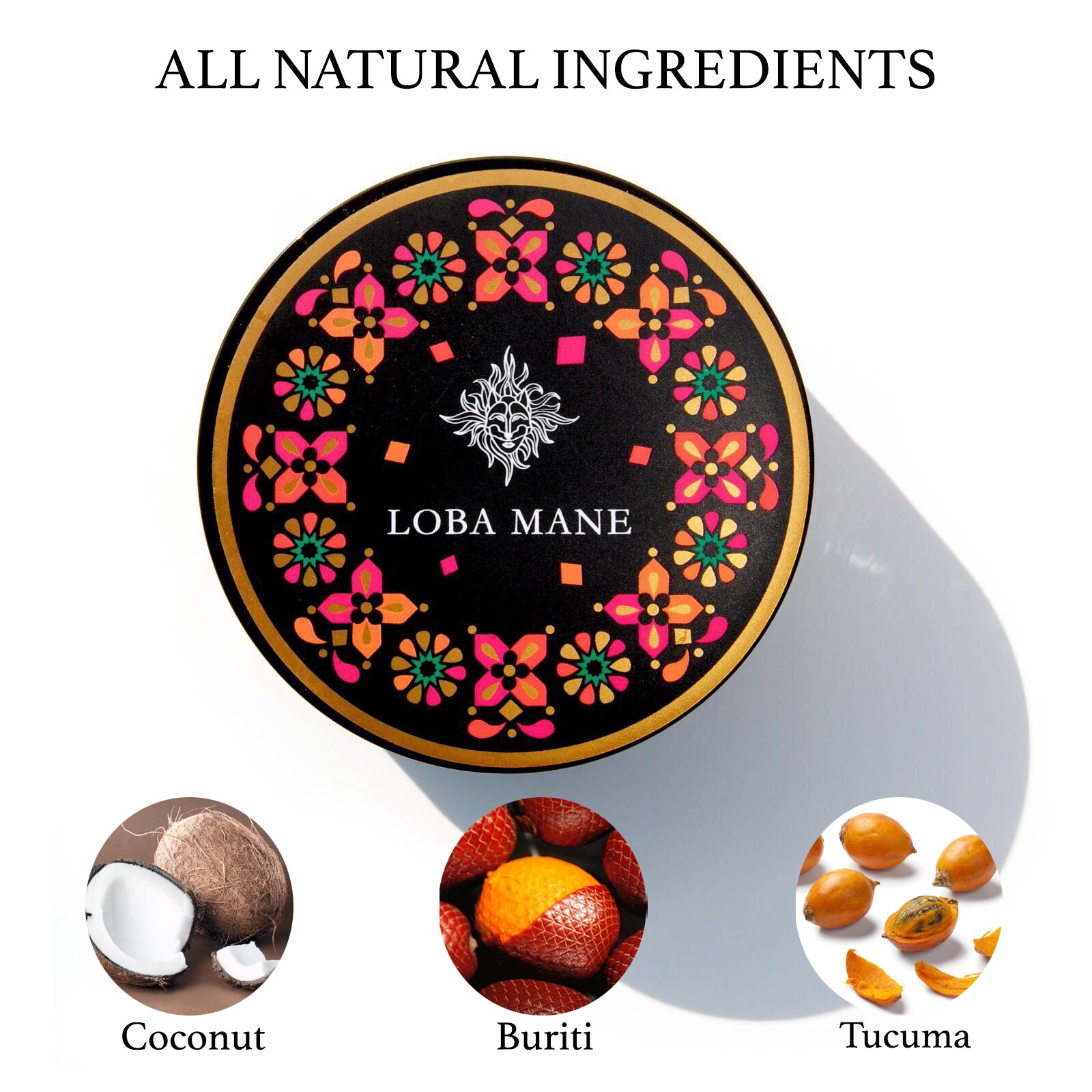 ALL NATURAL INGREDIENTS

LOBA MANE

Coconut

Buriti

Tucuma